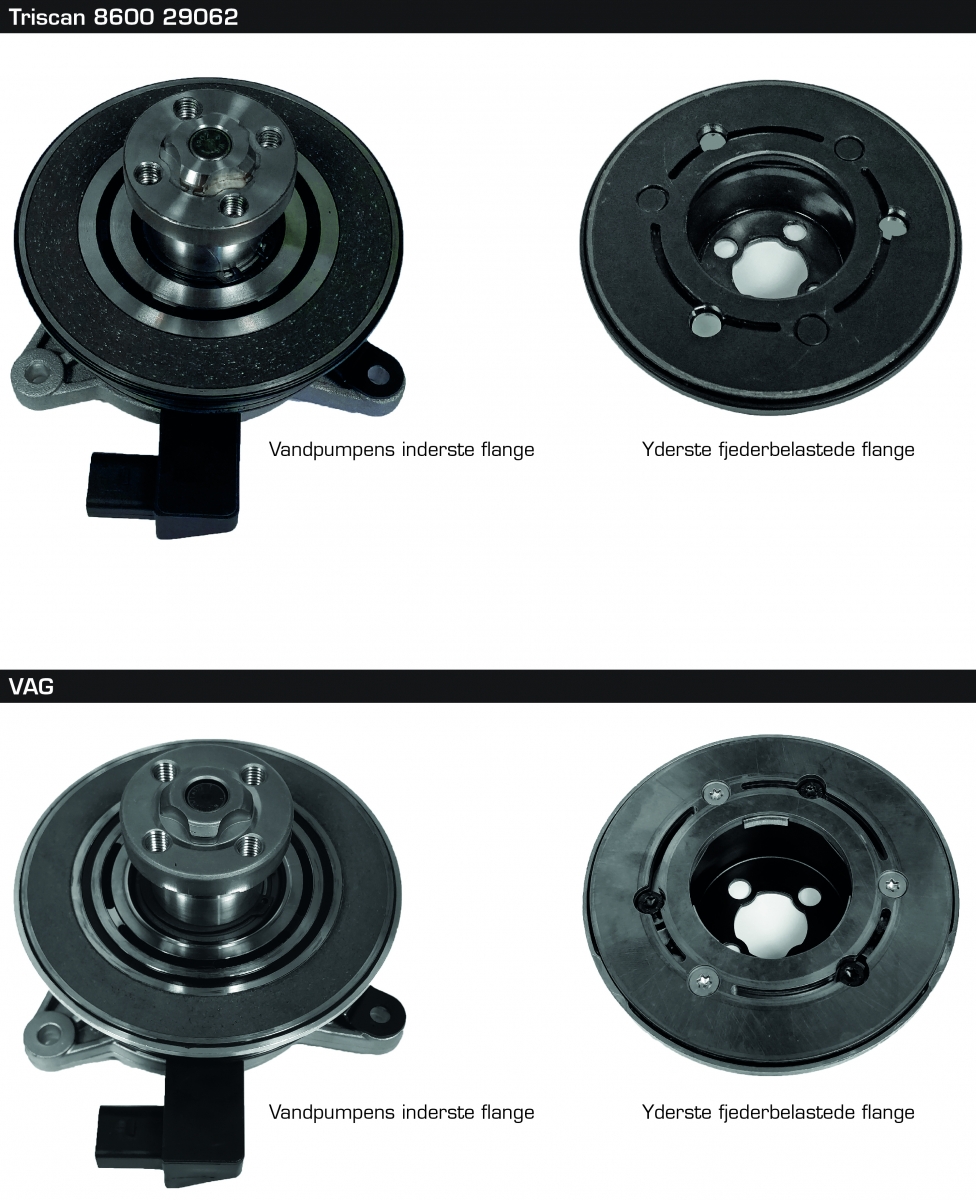 Triscan 8600 29062

Vandpumpens inderste flange

Yderste fjederbelastede flange

VAG

Vandpumpens inderste flange

Yderste fjederbelastede flange