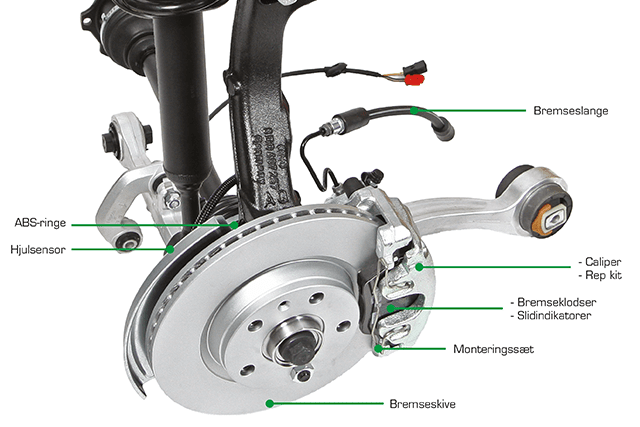 Bremseslange

ABS-ringe

Hjulsensor

- Caliper
- Rep kit

- Bremseklodser
- Slidindikatorer

Monteringssæt

Bremseskive